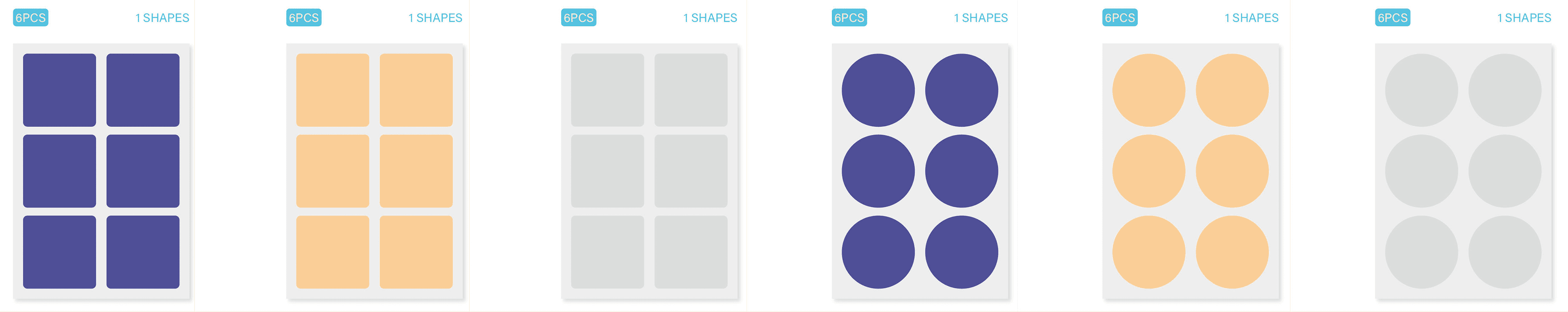 6PCS

1 SHAPES

6PCS

1 SHAPES

6PCS

1 SHAPES

6PCS

1 SHAPES

6PCS

1 SHAPES

6PCS

1 SHAPES