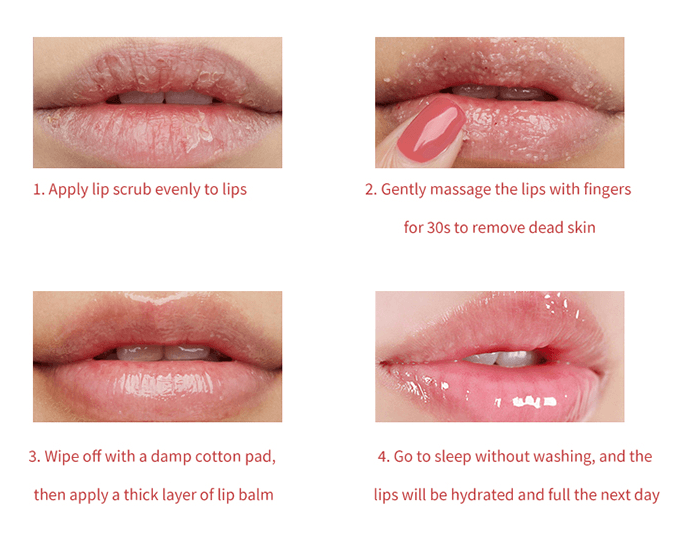 1. Apply lip scrub evenly to lips

2. Gently massage the lips with fingers for 30s to remove dead skin

3. Wipe off with a damp cotton pad, then apply a thick layer of lip balm

4. Go to sleep without washing, and the lips will be hydrated and full the next day