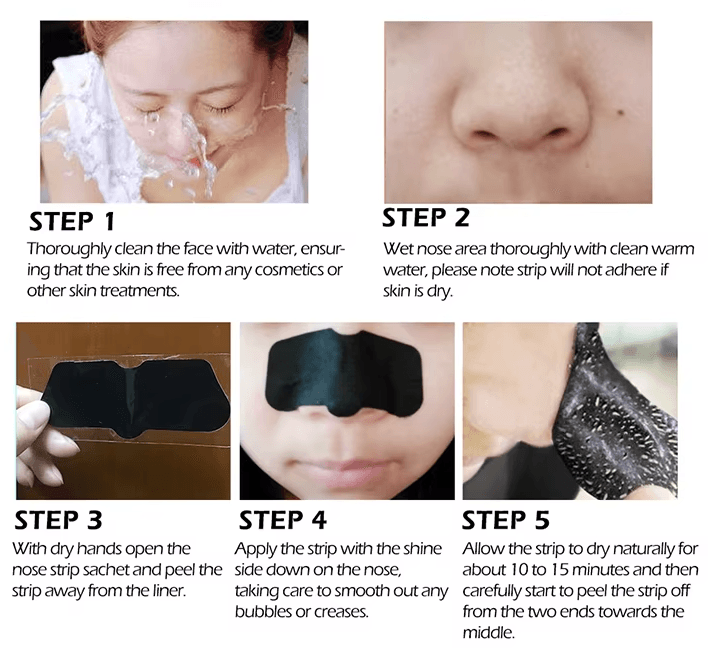 STEP 1
Thoroughly clean the face with water, ensuring that the skin is free from any cosmetics or other skin treatments.

STEP 2
Wet nose area thoroughly with clean warm water, please note strip will not adhere if skin is dry.

STEP 3
With dry hands open the nose strip sachet and peel the strip away from the liner.

STEP 4
Apply the strip with the shine side down on the nose, taking care to smooth out any bubbles or creases.

STEP 5
Allow the strip to dry naturally for about 10 to 15 minutes and then carefully start to peel the strip off from the two ends towards the middle.