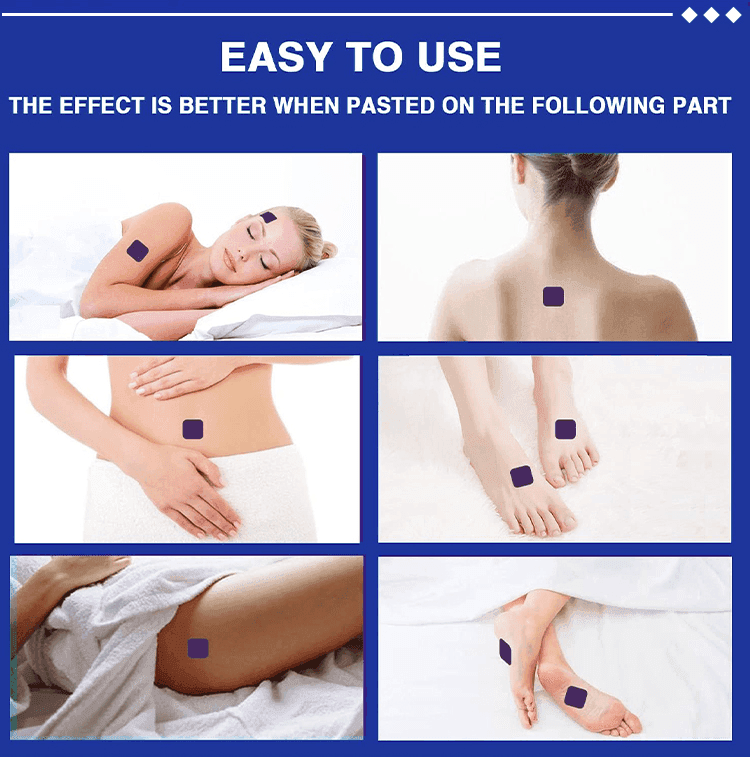 EASY TO USE

THE EFFECT IS BETTER WHEN PASTED ON THE FOLLOWING PART